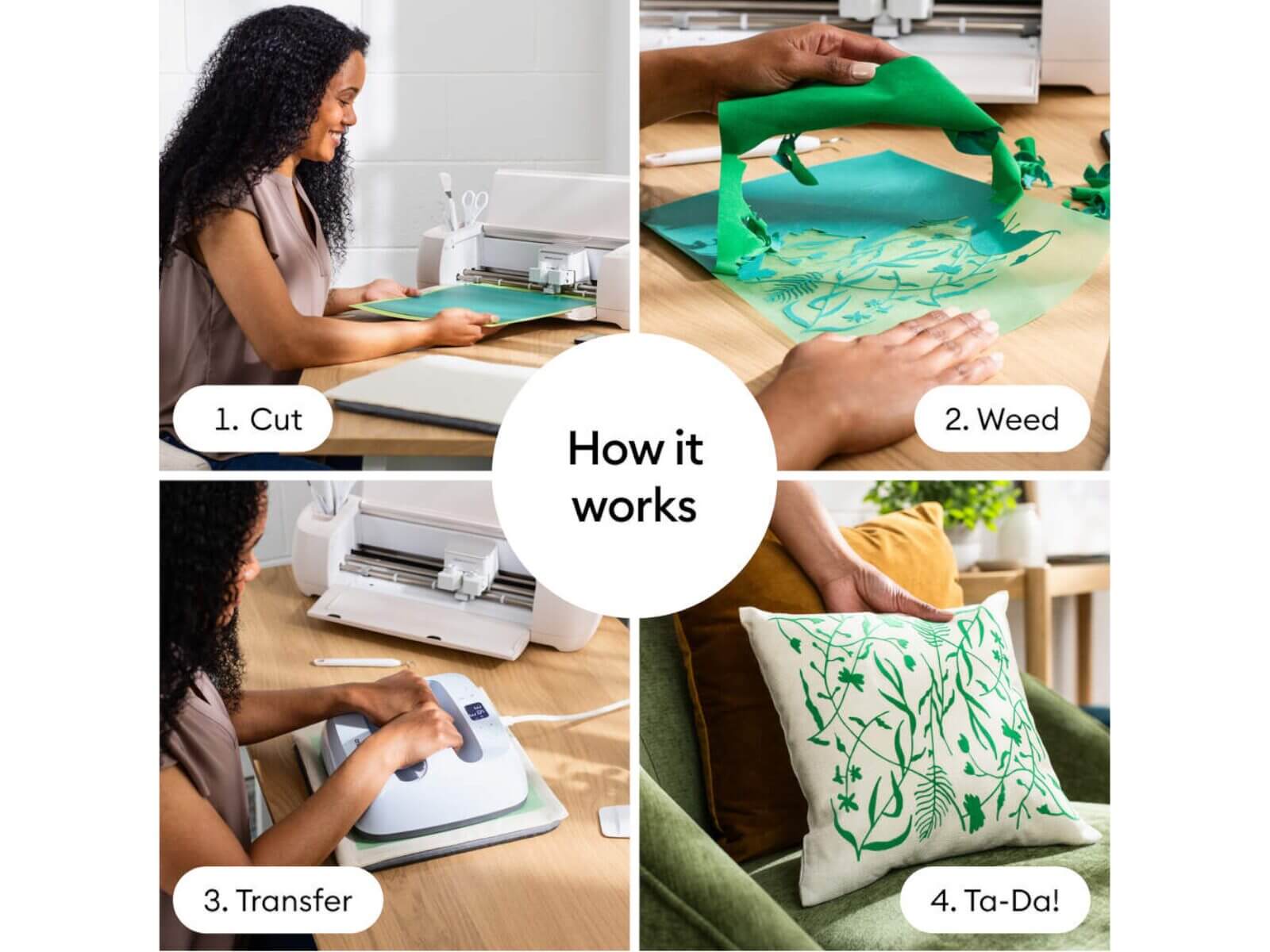 1. Cut

2. Weed

How it works

3. Transfer

4. Ta-Da!