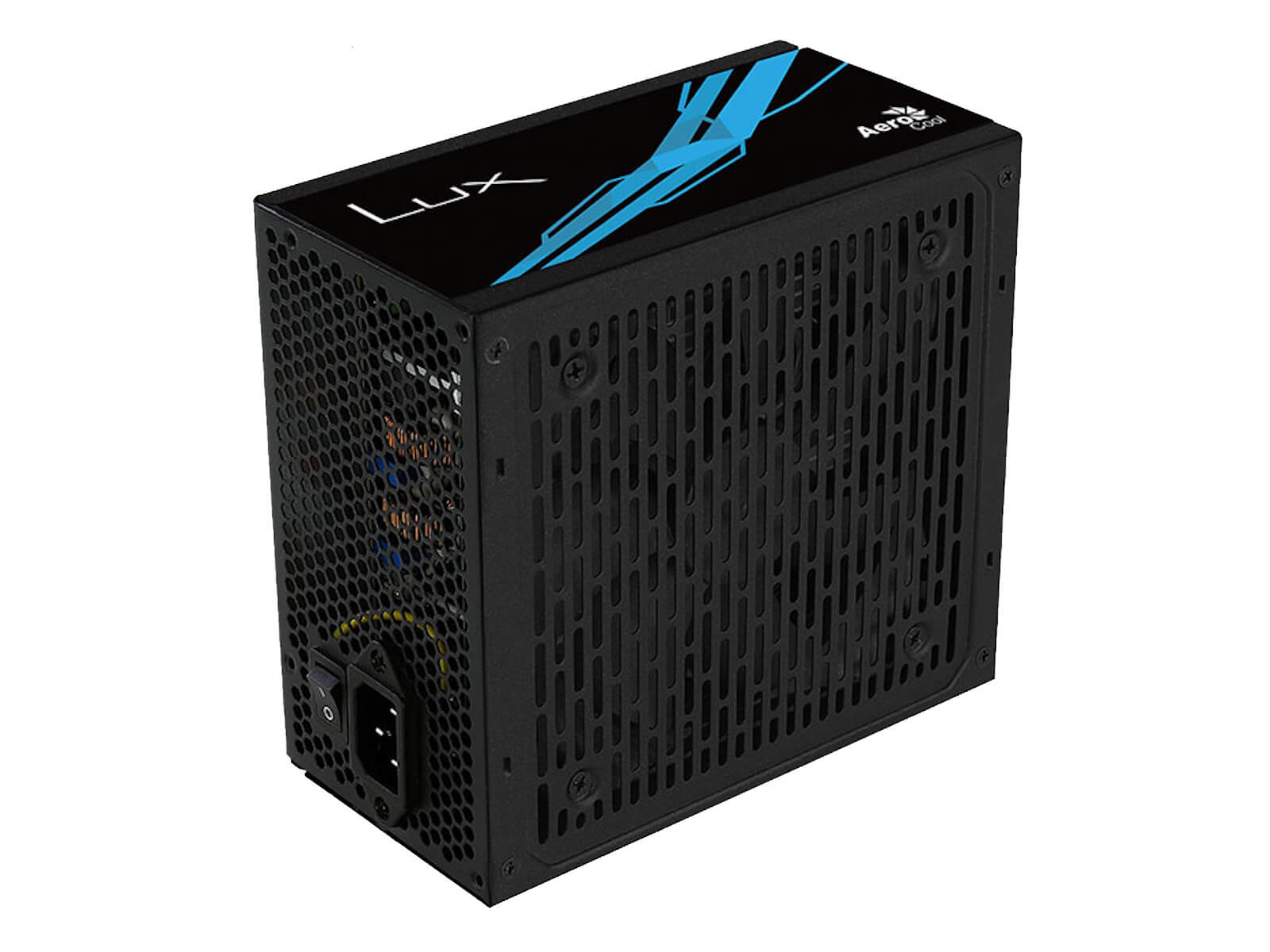 LUX

Aero Cool