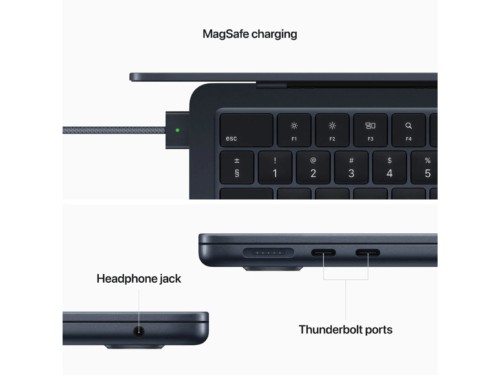 MagSafe charging

esc
F1
F2
F3
F4
±
§
!
1
@
2
#
3
$
4
%
5

Headphone jack

Thunderbolt ports